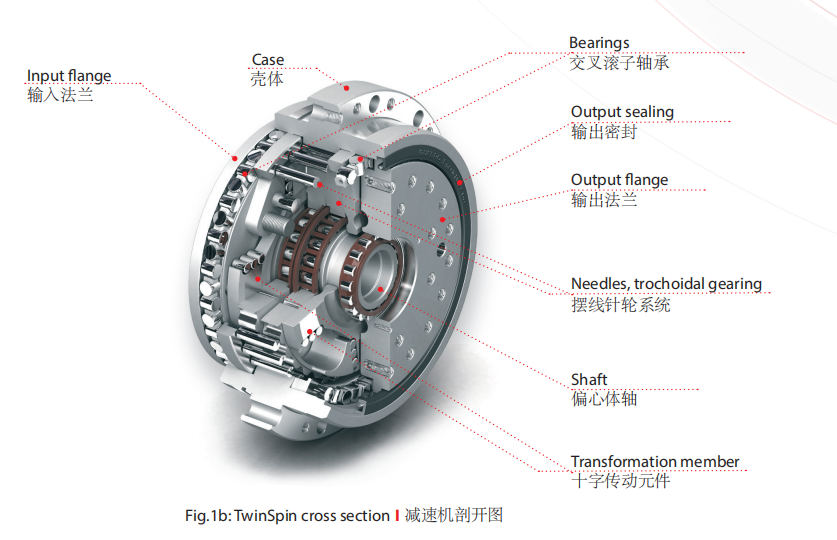 Input flange
输入法兰

Case
壳体

Bearings
交叉滚子轴承

Output sealing
输出密封

Output flange
输出法兰

Needles, trochoidal gearing
摆线针轮系统

Shaft
偏心体轴

Transformation member
十字传动元件

Fig.1b: TwinSpin cross section | 减速机剖开图